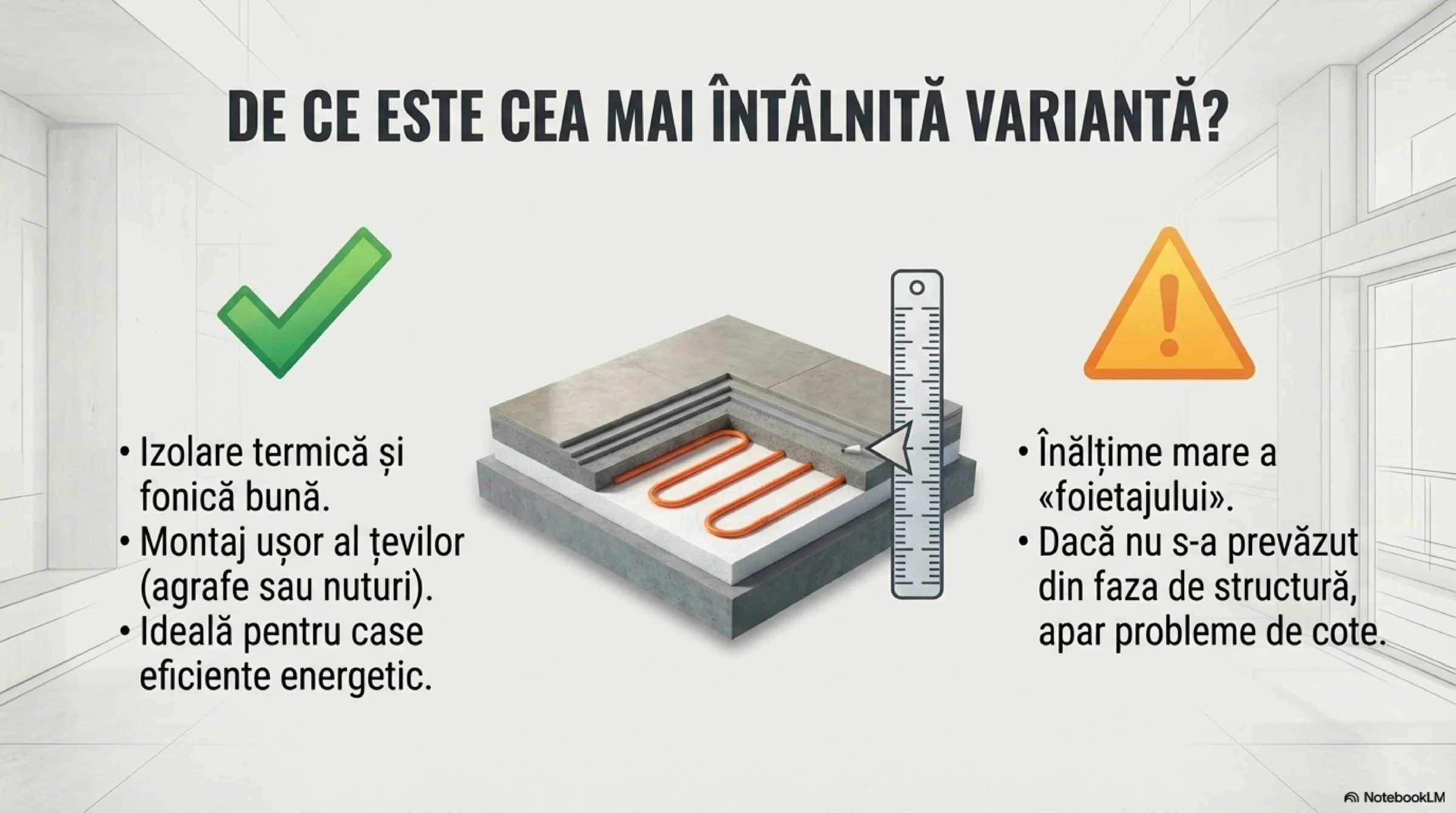 DE CE ESTE CEA MAI ÎNTÂLNITĂ VARIANTĂ?

• Izolare termică și fonică bună.
• Montaj ușor al țevilor (agrafe sau nuturi).
• Ideală pentru case eficiente energetic.

• Înălțime mare a «foietajului».
• Dacă nu s-a prevăzut din faza de structură, apar probleme de cote.

NotebookLM