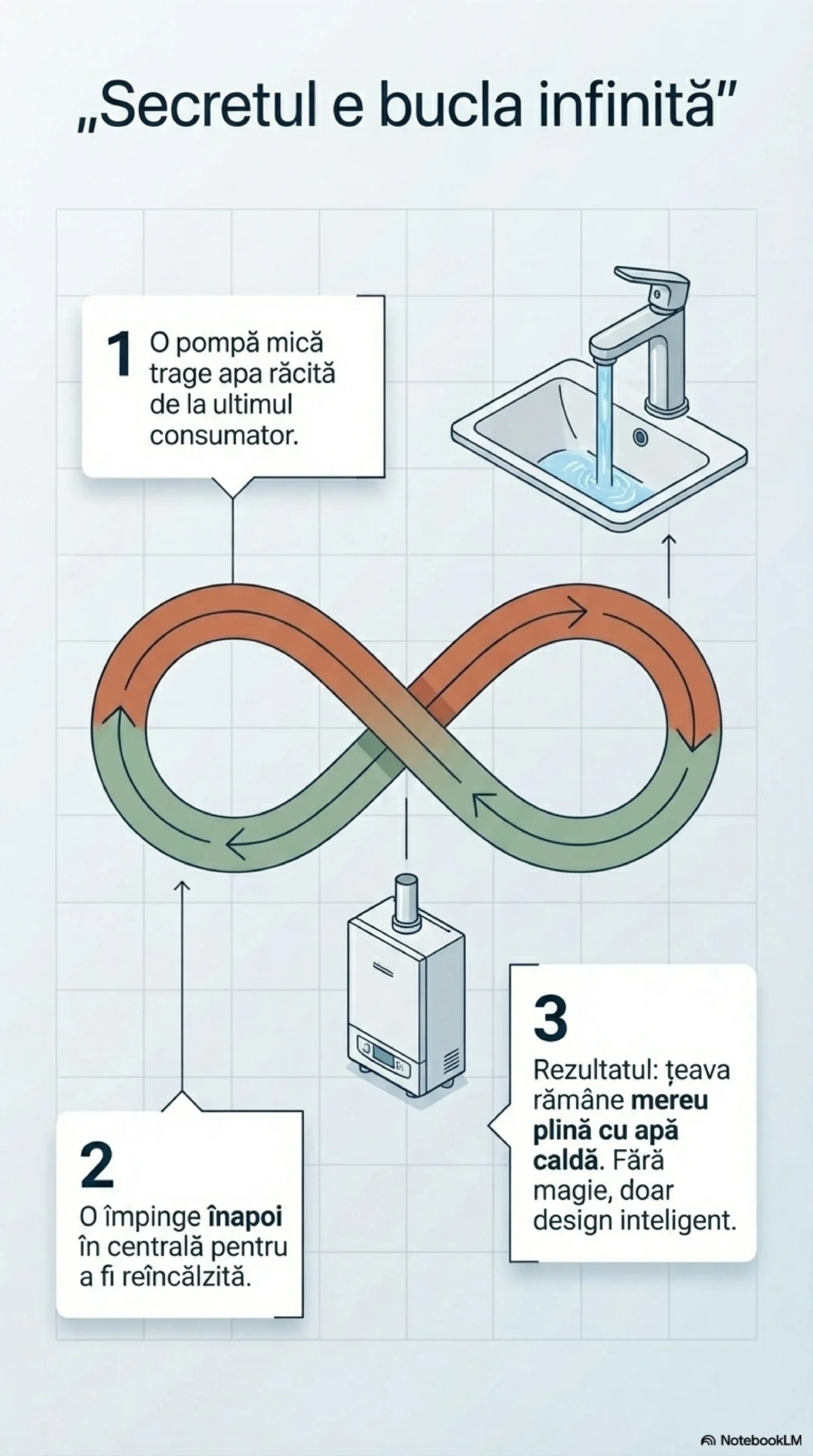 „Secretul e bucla infinită”

1 O pompă mică trage apa răcită de la ultimul consumator.

2

O împinge înapoi în centrală pentru a fi reîncălzită.

3

Rezultatul: țeava rămâne mereu plină cu apă caldă. Fără magie, doar design inteligent.

NotebookLM