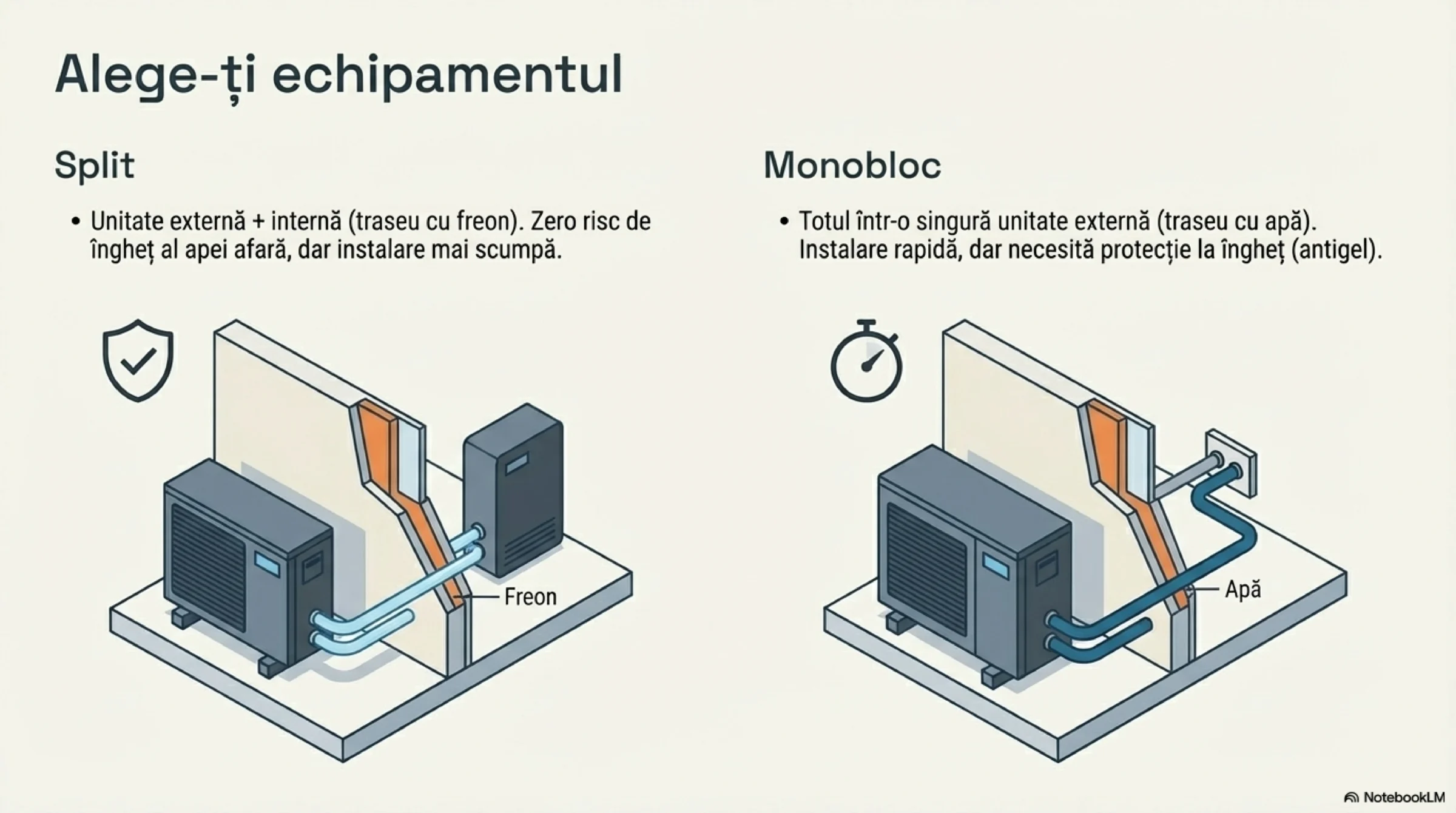 Alege-ți echipamentul

Split

• Unitate externă + internă (traseu cu freon). Zero risc de îngheț al apei afară, dar instalare mai scumpă.

Freon

Monobloc

• Totul într-o singură unitate externă (traseu cu apă). Instalare rapidă, dar necesită protecție la îngheț (antigel).

Apă

NotebookLM