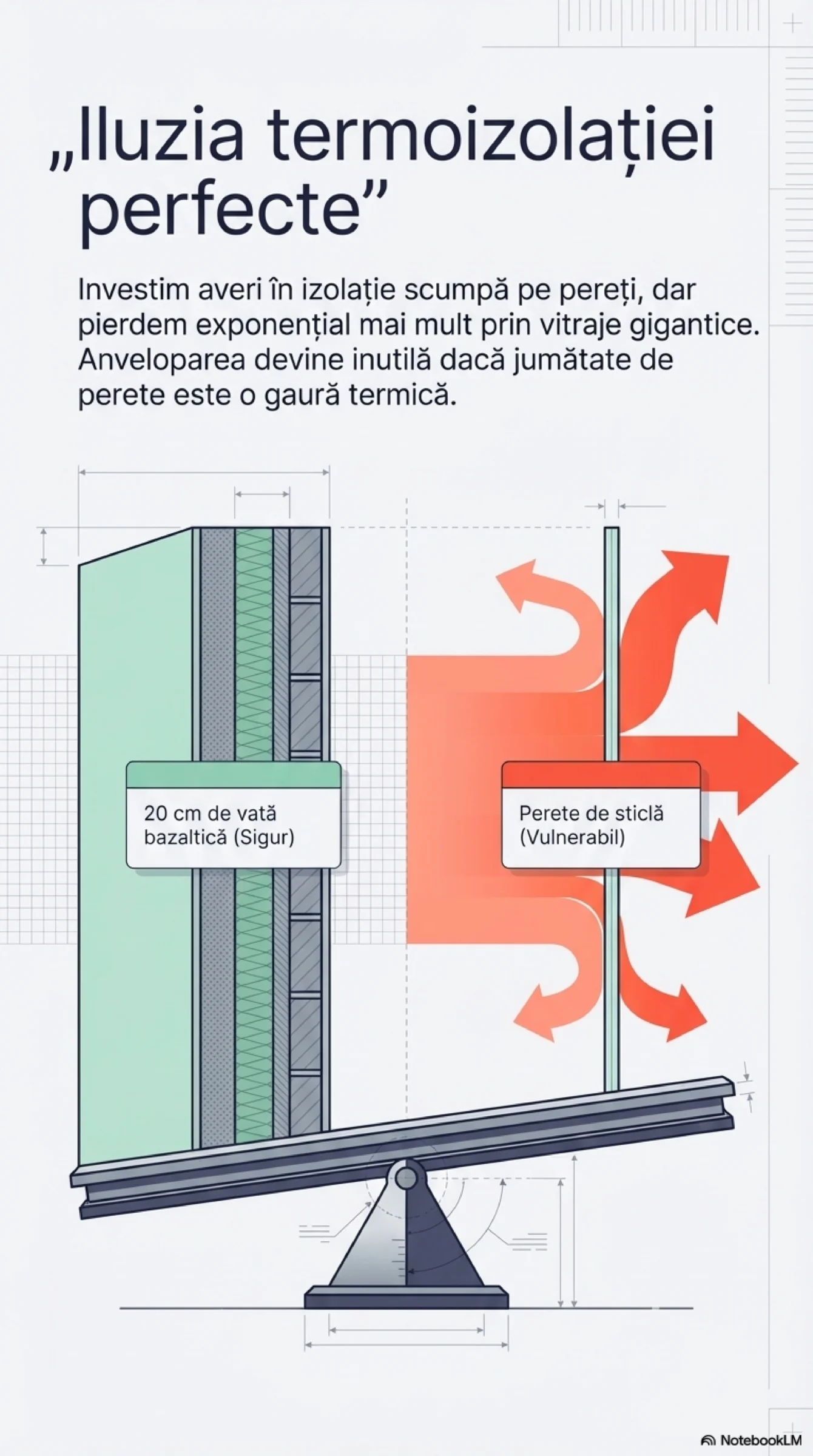 „Iluzia termoizolației perfecte”

Investim averi în izolație scumpă pe pereți, dar pierdem exponențial mai mult prin vitraje gigantice. Anveloparea devine inutilă dacă jumătate de perete este o gaură termică.

20 cm de vată bazaltică (Sigur)

Perete de sticlă (Vulnerabil)

NotebookLM