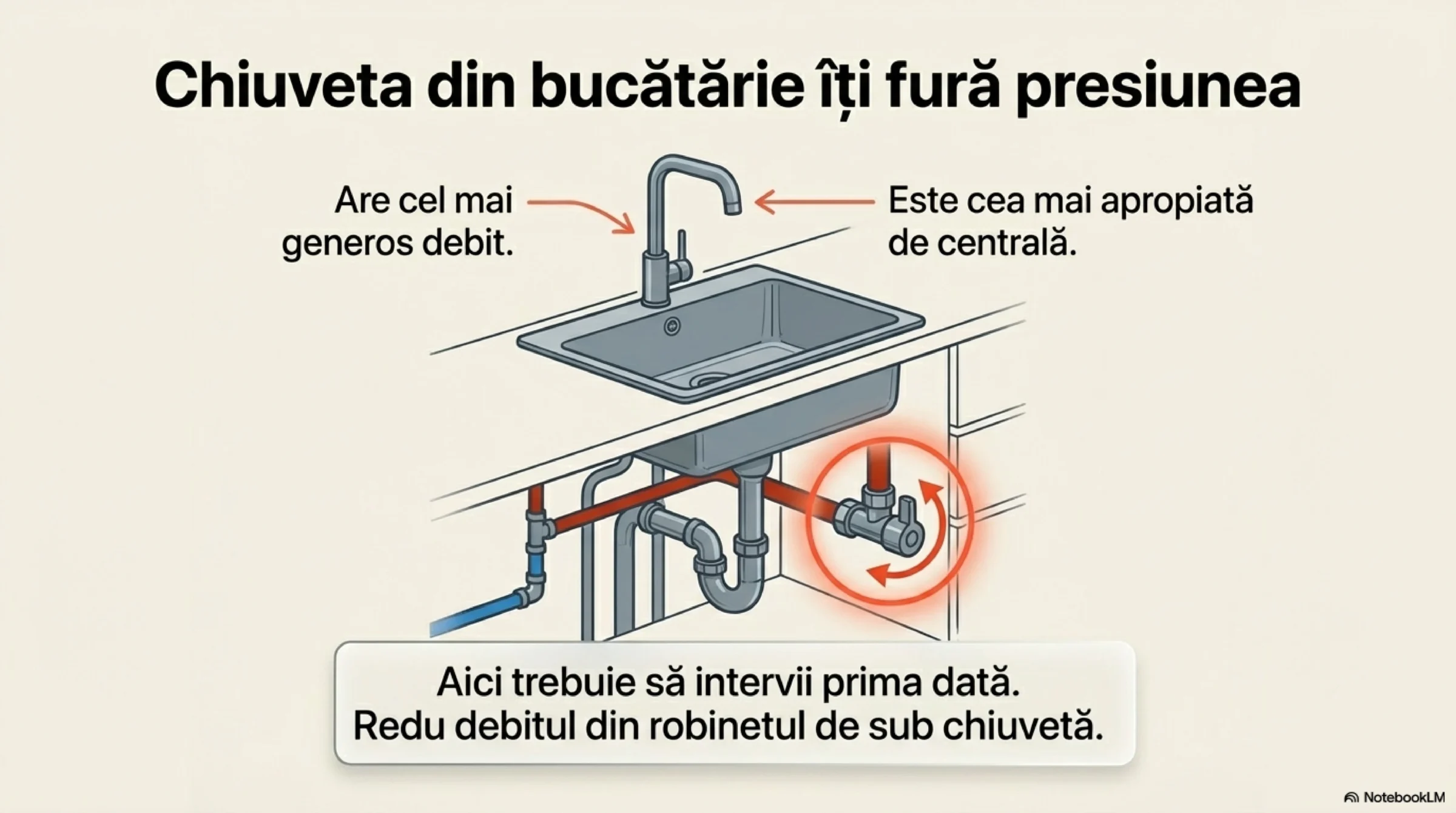 Chiuveta din bucătărie îți fură presiunea

Are cel mai generos debit.

Este cea mai apropiată de centrală.

Aici trebuie să intervii prima dată.
Redu debitul din robinetul de sub chiuvetă.

NotebookLM