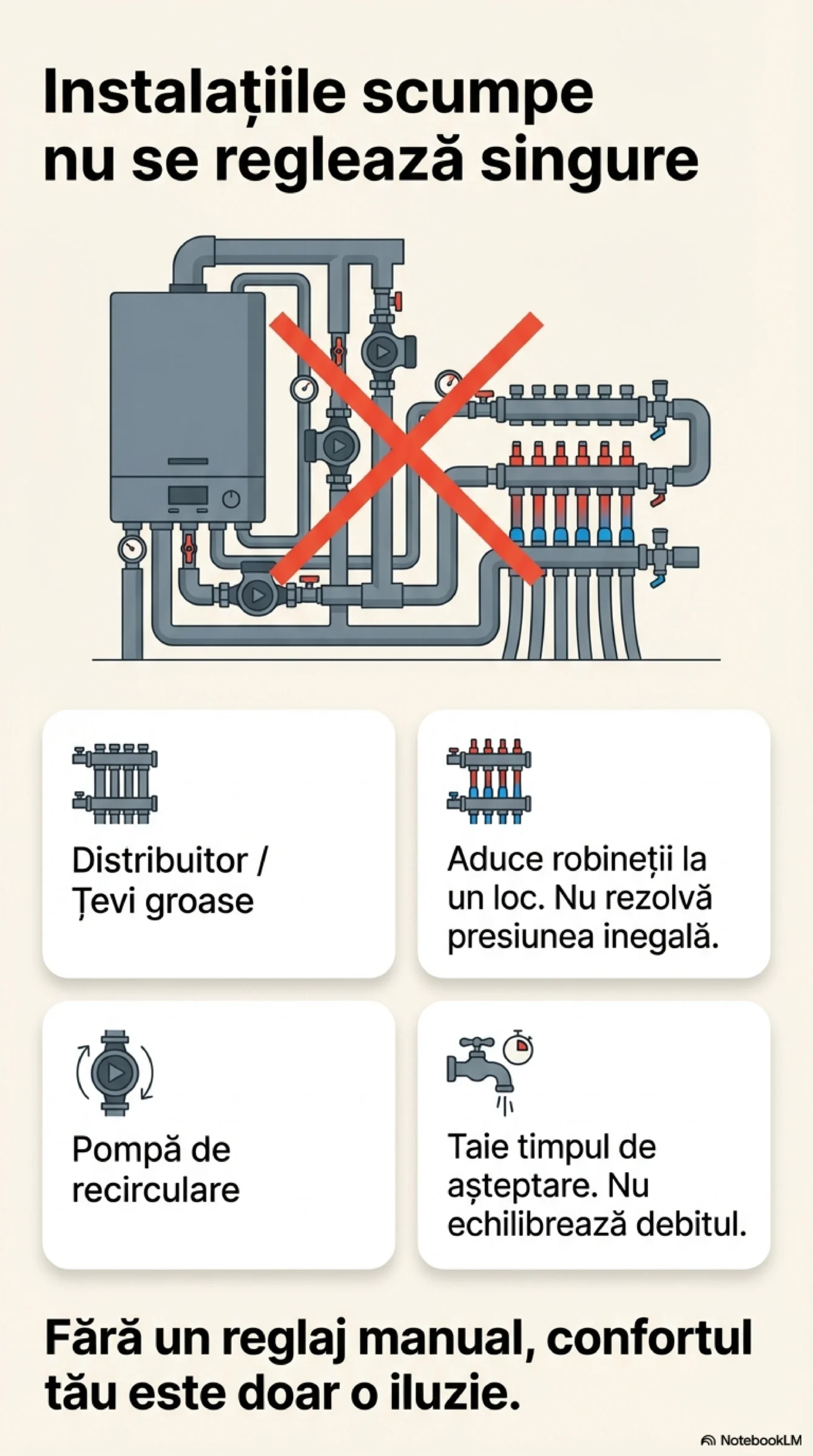 Instalațiile scumpe nu se reglează singure

Distribuitor / Țevi groase

Aduce robineții la un loc. Nu rezolvă presiunea inegală.

Pompă de recirculare

Taie timpul de așteptare. Nu echilibrează debitul.

Fără un reglaj manual, confortul tău este doar o iluzie.

NotebookLM