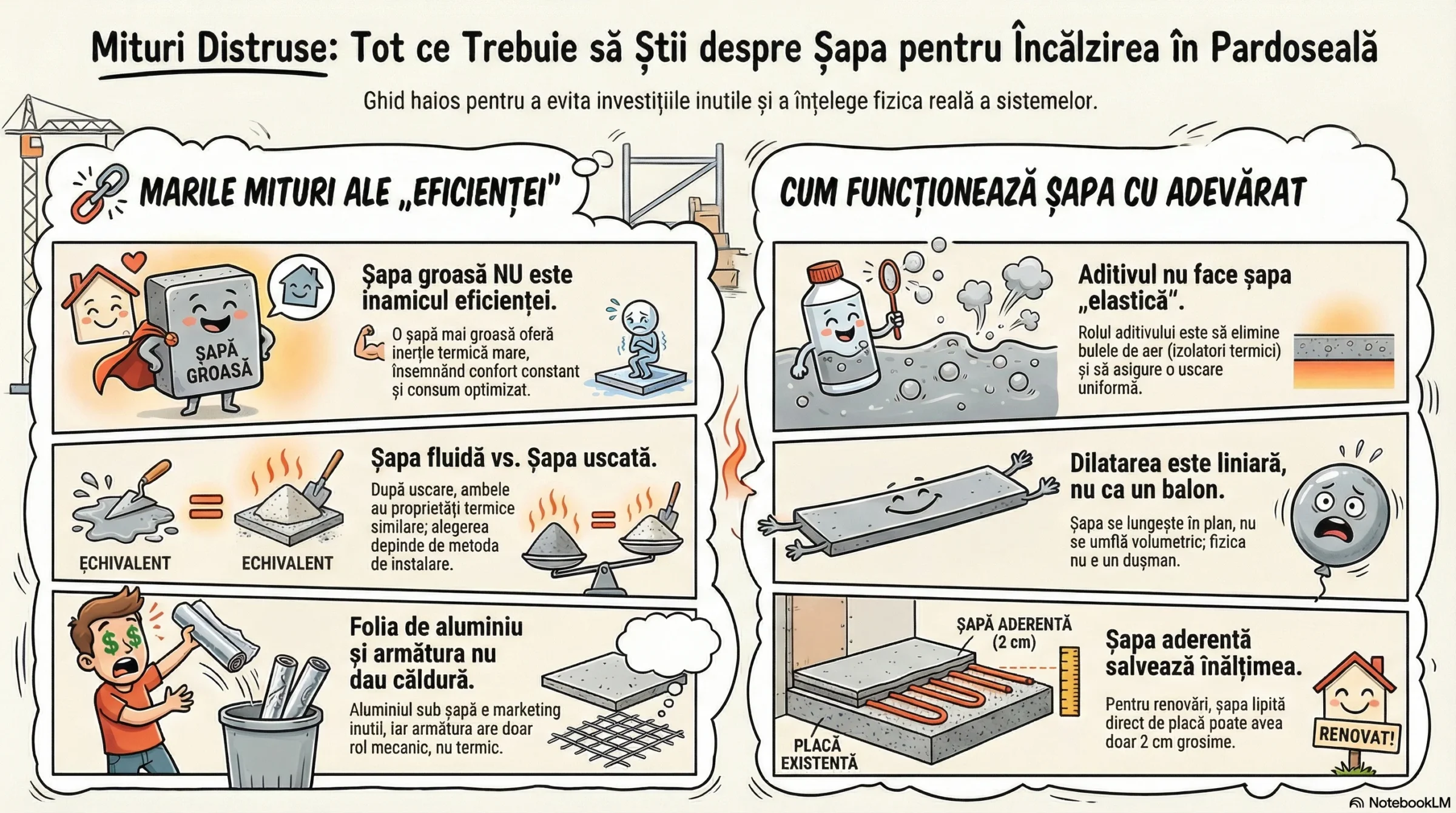 Mituri Distruse: Tot ce Trebuie să Știi despre Șapa pentru Încălzirea în Pardoseală

Ghid haios pentru a evita investițiile inutile și a înțelege fizica reală a sistemelor.

MARILE MITURI ALE „EFICIENȚEI"

ȘAPĂ GROASĂ

Șapa groasă NU este inamicul eficienței.

O șapă mai groasă oferă inerție termică mare, însemnând confort constant și consum optimizat.

ECHIVALENT

ECHIVALENT

Șapa fluidă vs. Șapa uscată.

După uscare, ambele au proprietăți termice similare; alegerea depinde de metoda de instalare.

Folia de aluminiu și armătura nu dau căldură.

Aluminiul sub șapă e marketing inutil, iar armătura are doar rol mecanic, nu termic.

CUM FUNCȚIONEAZĂ ȘAPA CU ADEVĂRAT

Aditivul nu face șapa „elastică".

Rolul aditivului este să elimine bulele de aer (izolatori termici) și să asigure o uscare uniformă.

Dilatarea este liniară, nu ca un balon.

Șapa se lungește în plan, nu se umflă volumetric; fizica nu e un dușman.

ȘAPĂ ADERENTĂ (2 cm)

PLACĂ EXISTENTĂ

Șapa aderentă salvează înălțimea.

Pentru renovări, șapa lipită direct de placă poate avea doar 2 cm grosime.

RENOVAT!

NotebookLM