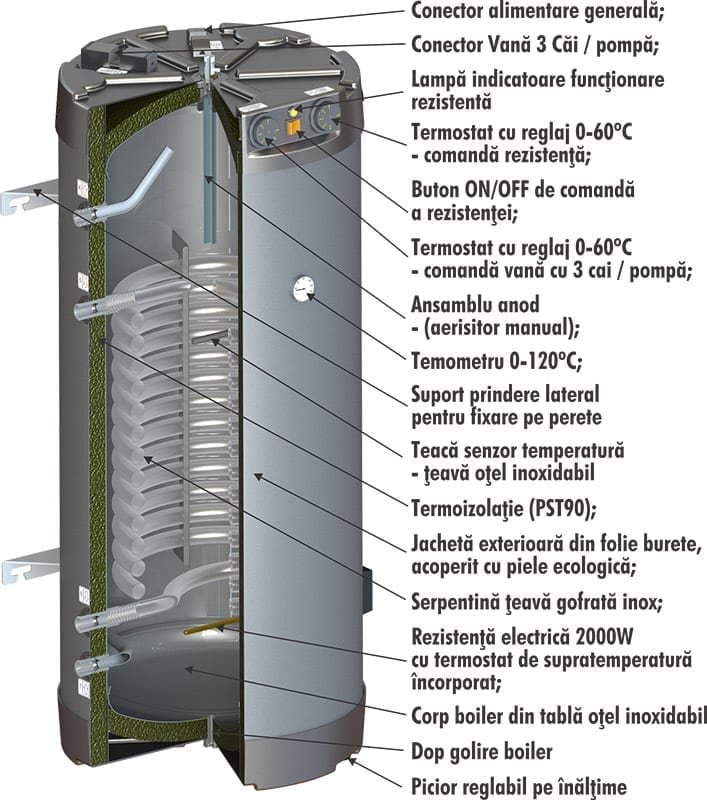 Conector alimentare generală;

Conector Vană 3 Căi / pompă;

Lampă indicatoare funcţionare rezistentă

Termostat cu reglaj 0-60°C - comandă rezistenţă;

Buton ON/OFF de comandă a rezistenţei;

Termostat cu reglaj 0-60°C - comandă vană cu 3 cai / pompă;

Ansamblu anod - (aerisitor manual);

Temometru 0-120°C;

Suport prindere lateral pentru fixare pe perete

Teacă senzor temperatură - ţeavă oţel inoxidabil

Termoizolaţie (PST90);

Jachetă exterioară din folie burete, acoperit cu piele ecologică;

Serpentină ţeavă gofrată inox;

Rezistenţă electrică 2000W cu termostat de supratemperatură încorporat;

Corp boiler din tablă oţel inoxidabil

Dop golire boiler

Picior reglabil pe înălţime